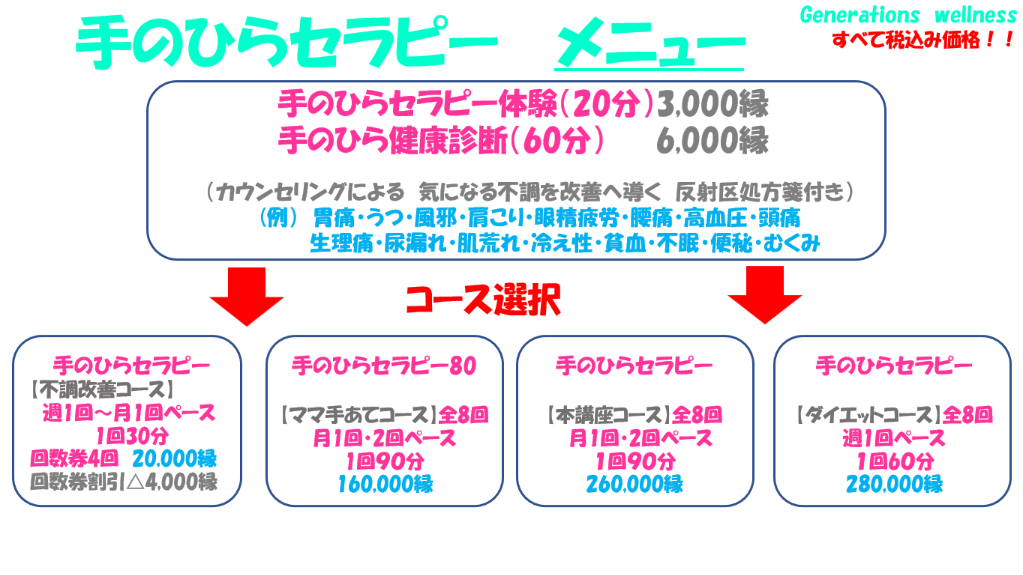 手のひらセラピー メニュー

Generations wellness
すべて税込み価格!!

手のひらセラピー体験(20分)3,000縁
手のひら健康診断(60分) 6,000縁

(カウンセリングによる 気になる不調を改善へ導く 反射区処方箋付き)
(例) 胃痛・うつ・風邪・肩こり・眼精疲労・腰痛・高血圧・頭痛
生理痛・尿漏れ・肌荒れ・冷え性・貧血・不眠・便秘・むくみ

コース選択

手のひらセラピー
【不調改善コース】
週1回~月1回ペース
1回30分
回数券4回 20,000縁
回数券割引△4,000縁

手のひらセラピー80
【ママ手あてコース】全8回
月1回・2回ペース
1回90分
160,000縁

手のひらセラピー
【本講座コース】全8回
月1回・2回ペース
1回90分
260,000縁

手のひらセラピー
【ダイエットコース】全8回
週1回ペース
1回60分
280,000縁